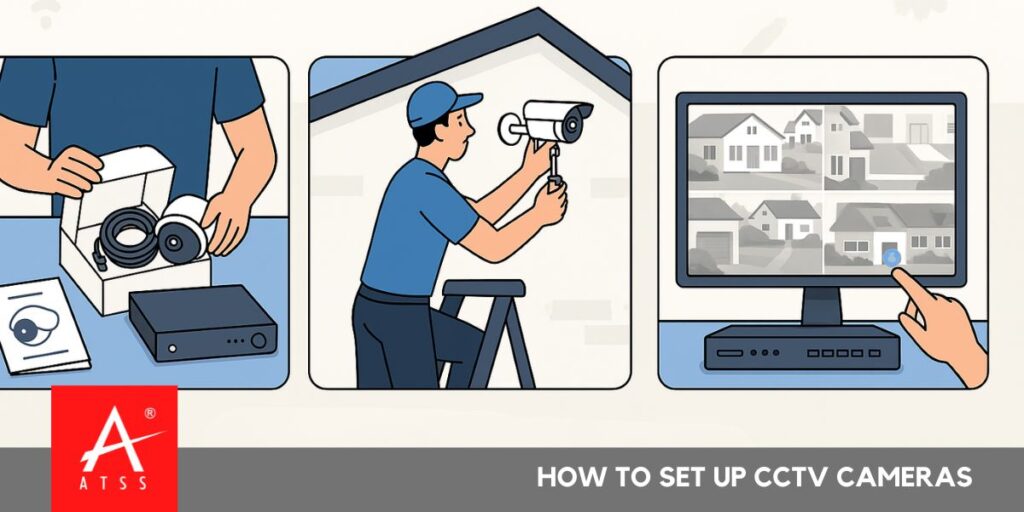 A ®
ATSS

HOW TO SET UP CCTV CAMERAS